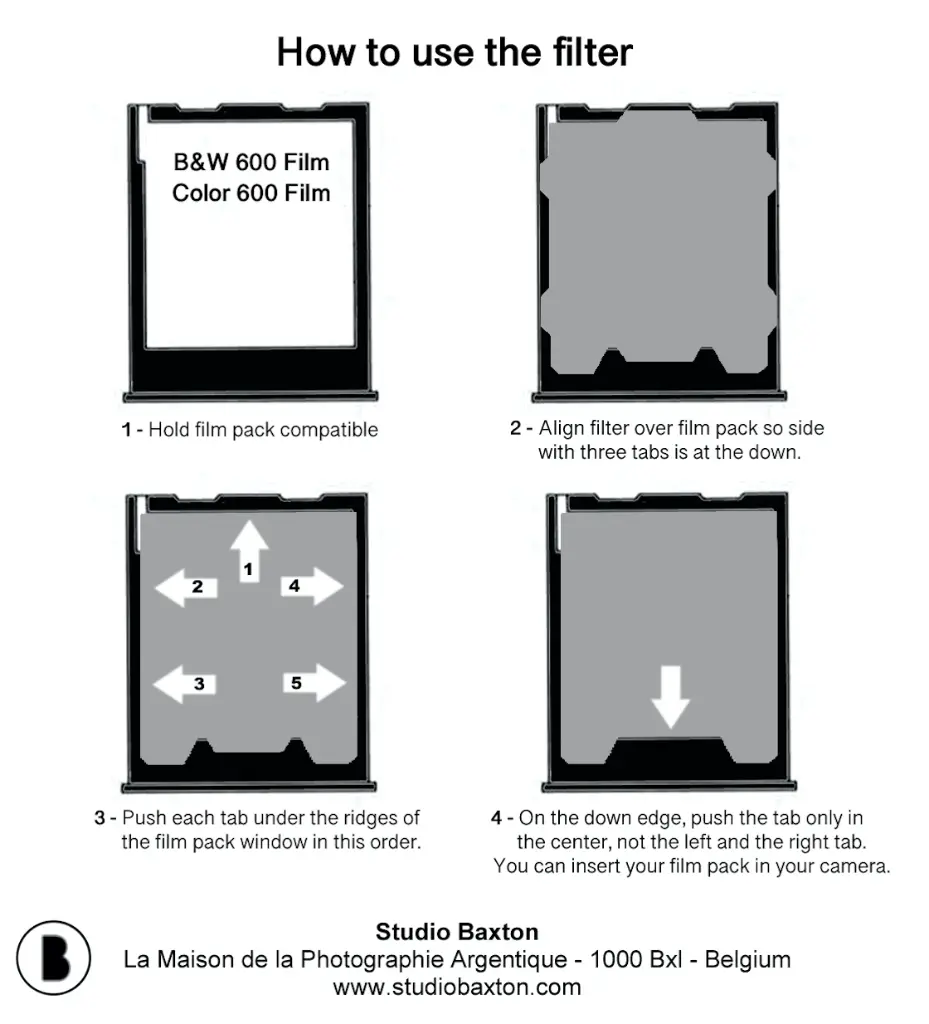 How to use the filter

B&W 600 Film
Color 600 Film

1 - Hold film pack compatible

2 - Align filter over film pack so side with three tabs is at the down.

1
2
4
3
5

3 - Push each tab under the ridges of the film pack window in this order.

4 - On the down edge, push the tab only in the center, not the left and the right tab. You can insert your film pack in your camera.

B

Studio Baxton
La Maison de la Photographie Argentique - 1000 Bxl - Belgium
www.studiobaxton.com